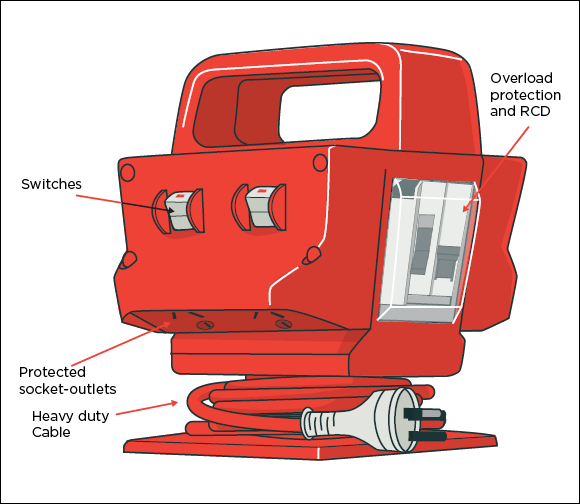 Overload protection and RCD

Switches

Protected socket-outlets

Heavy duty Cable