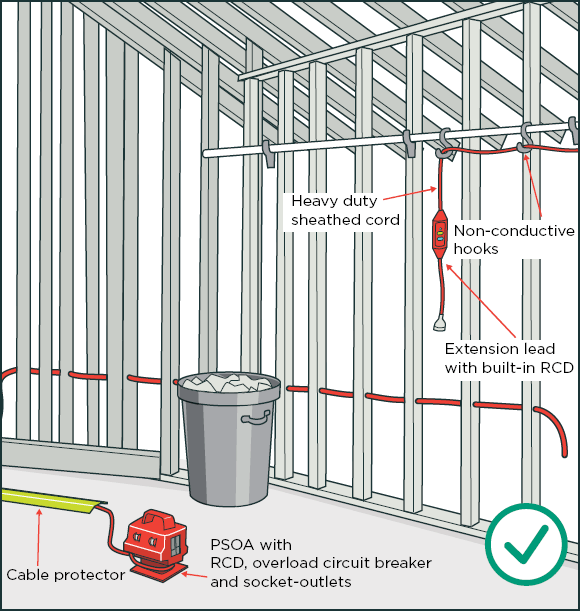 Heavy duty sheathed cord

Non-conductive hooks

Extension lead with built-in RCD

Cable protector

PSOA with RCD, overload circuit breaker and socket-outlets