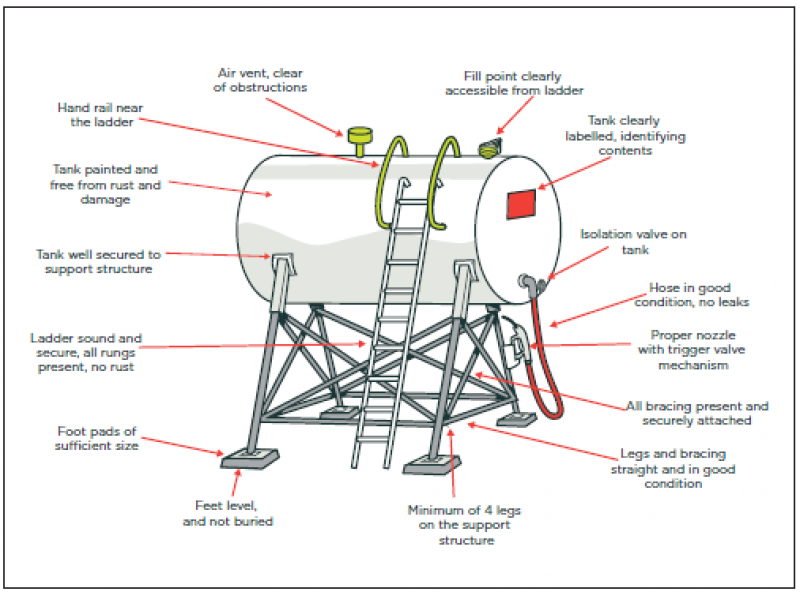 Air vent, clear of obstructions

Fill point clearly accessible from ladder

Hand rail near the ladder

Tank clearly labelled, identifying contents

Tank painted and free from rust and damage

Isolation valve on tank

Tank well secured to support structure

Hose in good condition, no leaks

Ladder sound and secure, all rungs present, no rust

Proper nozzle with trigger valve mechanism

All bracing present and securely attached

Foot pads of sufficient size

Legs and bracing straight and in good condition

Feet level, and not buried

Minimum of 4 legs on the support structure